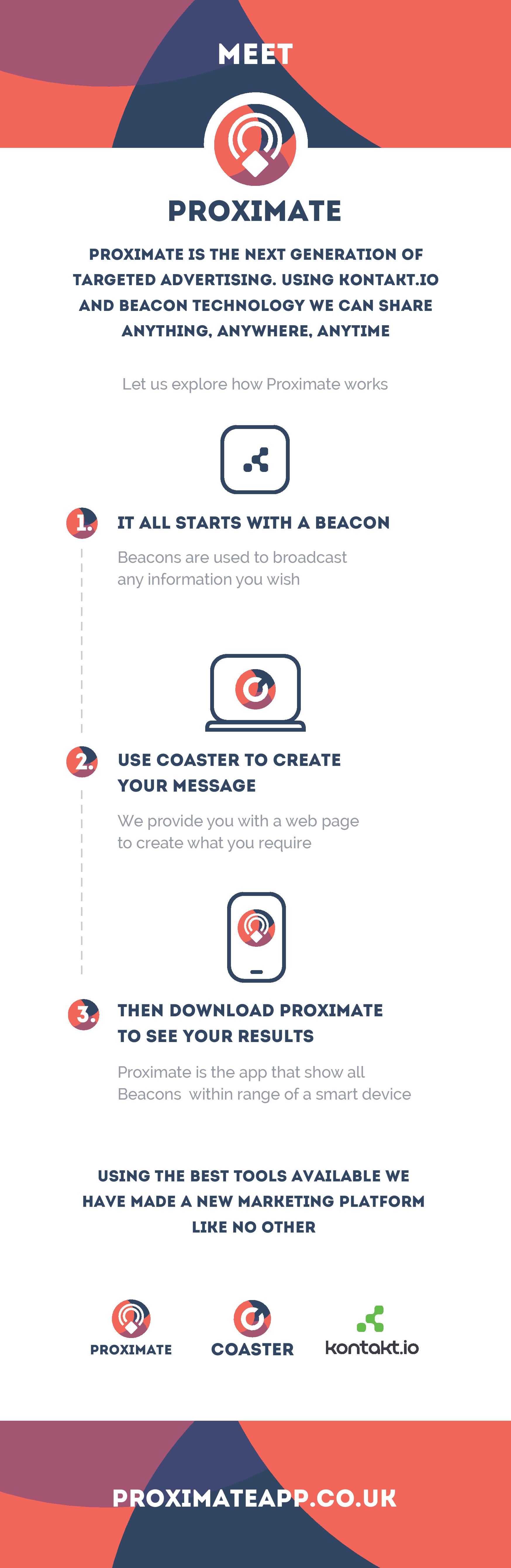 MEET

PROXIMATE

PROXIMATE IS THE NEXT GENERATION OF TARGETED ADVERTISING. USING KONTAKT.IO AND BEACON TECHNOLOGY WE CAN SHARE ANYTHING, ANYWHERE, ANYTIME

Let us explore how Proximate works

1. IT ALL STARTS WITH A BEACON

Beacons are used to broadcast any information you wish

2. USE COASTER TO CREATE YOUR MESSAGE

We provide you with a web page to create what you require

3. THEN DOWNLOAD PROXIMATE TO SEE YOUR RESULTS

Proximate is the app that show all Beacons within range of a smart device

USING THE BEST TOOLS AVAILABLE WE HAVE MADE A NEW MARKETING PLATFORM LIKE NO OTHER

PROXIMATE

COASTER

kontakt.io

PROXIMATEAPP.CO.UK